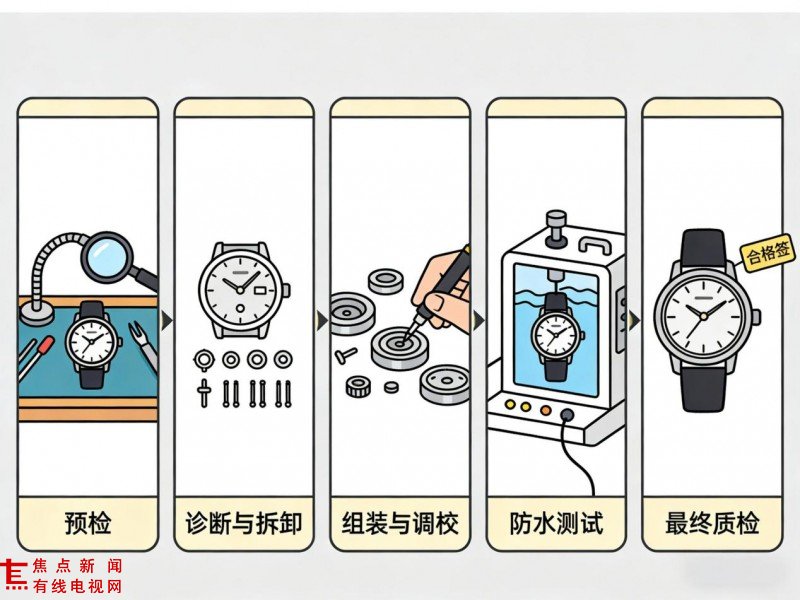 合格签

预检

诊断与拆卸

组装与调校

防水测试

最终质检

焦点新闻
有线电视网