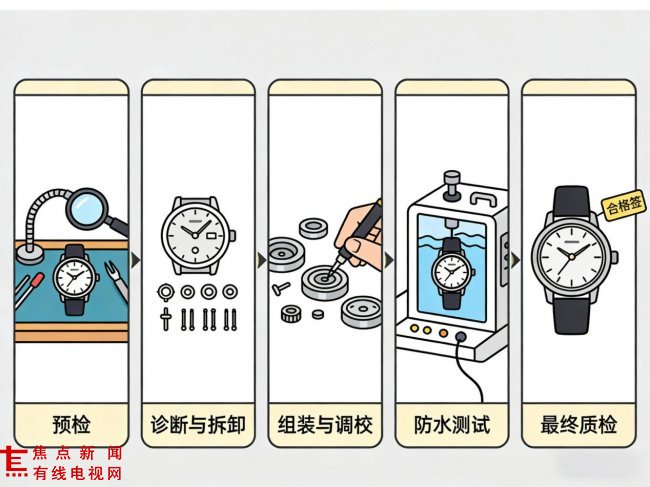 合格签

预检

诊断与拆卸

组装与调校

防水测试

最终质检

焦点新闻
有线电视网